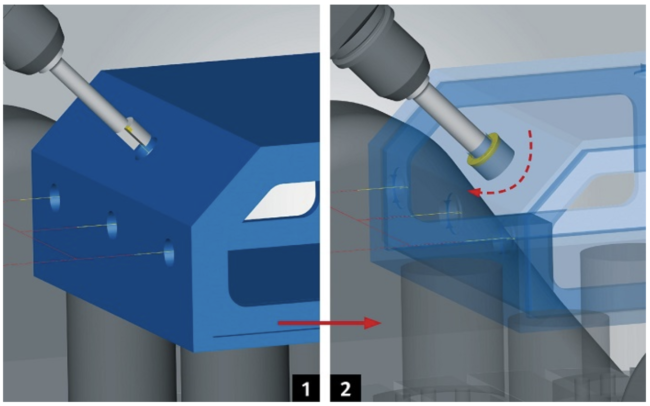 1
2